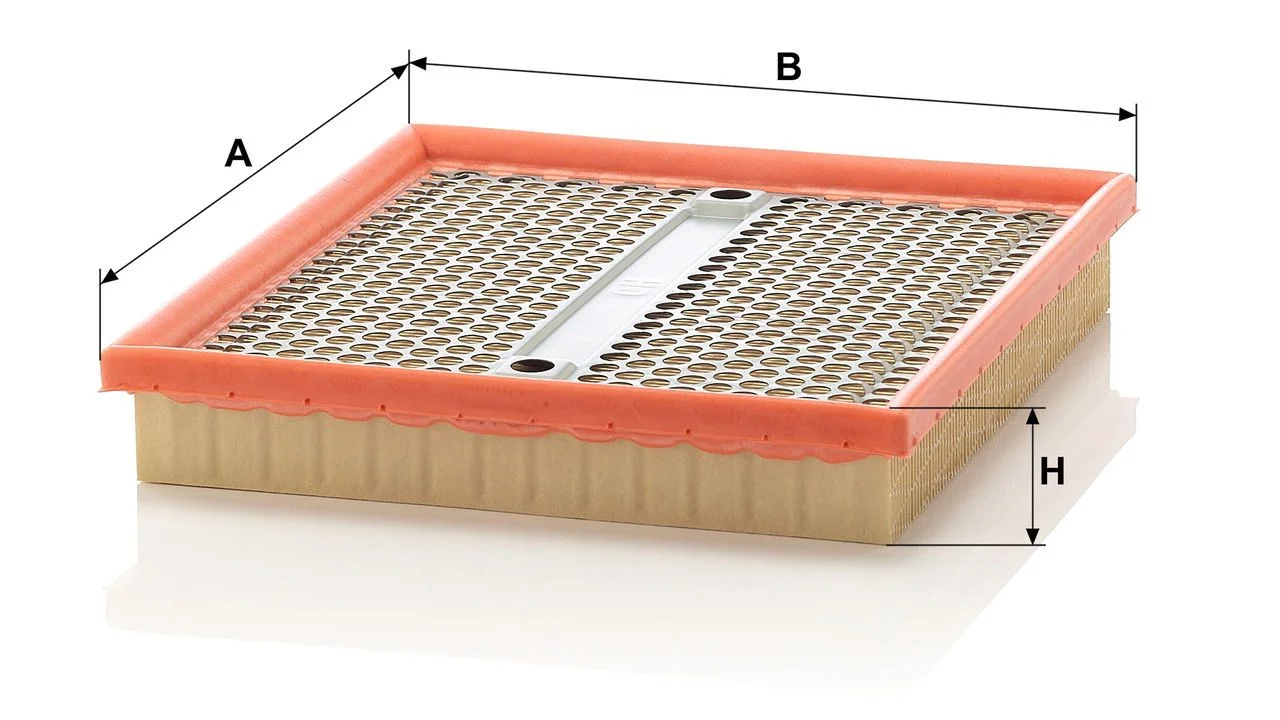 A

B

H